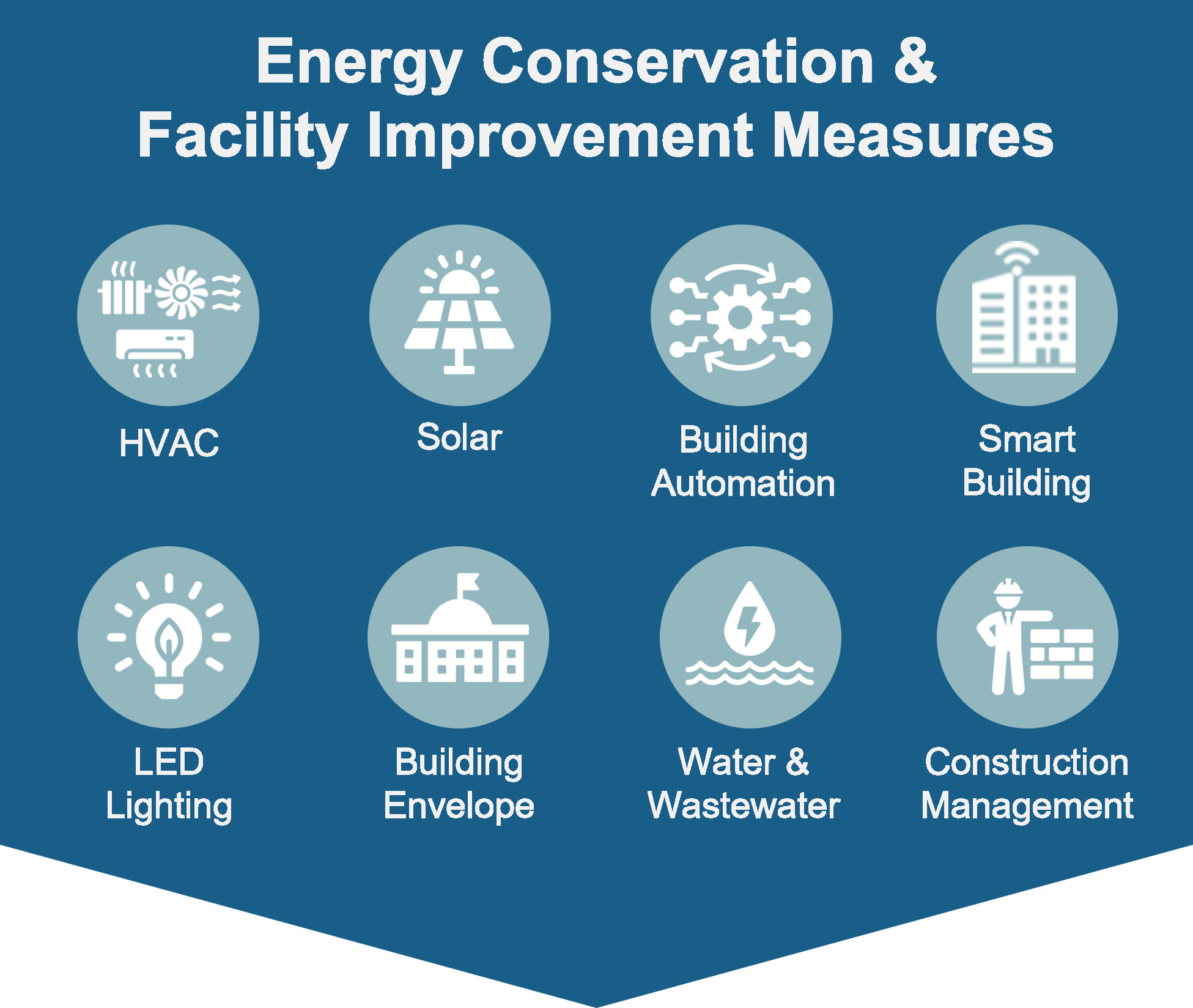 Energy Conservation & Facility Improvement Measures

HVAC

Solar

Building Automation

Smart Building

LED Lighting

Building Envelope

Water & Wastewater

Construction Management